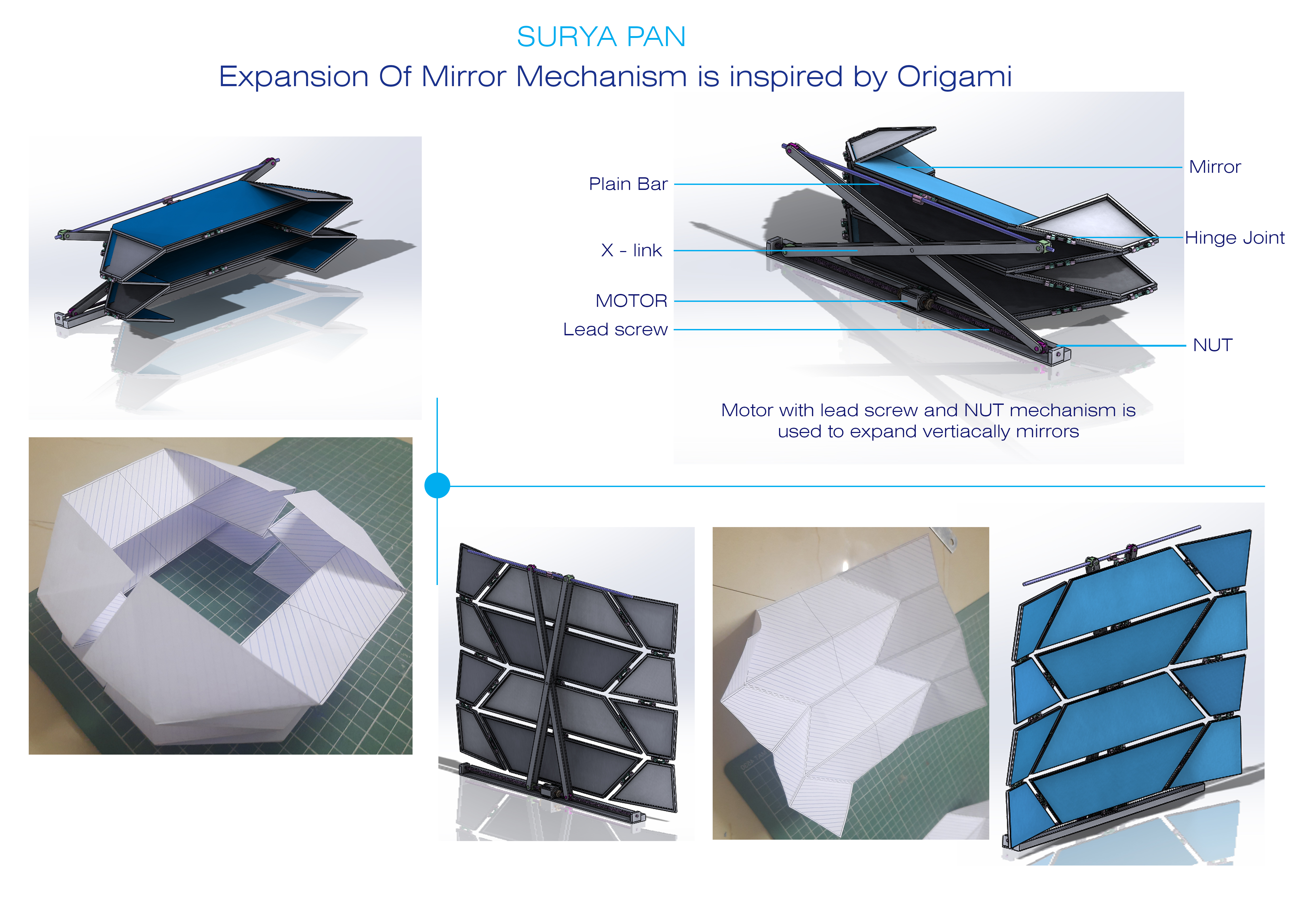 SURYA PAN

Expansion Of Mirror Mechanism is inspired by Origami

Plain Bar

X - link

MOTOR

Lead screw

Mirror

Hinge Joint

NUT

Motor with lead screw and NUT mechanism is used to expand vertiacally mirrors