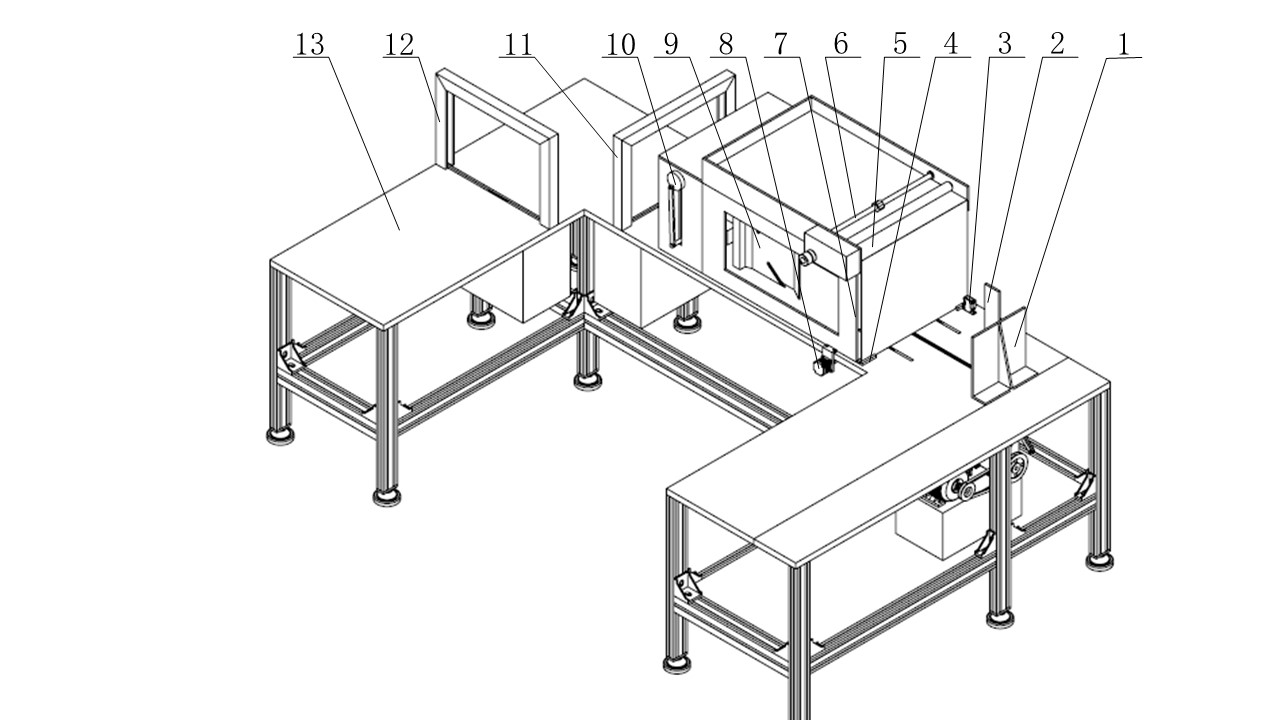 13 12 11 10 9 8 7 6 5 4 3 2 1