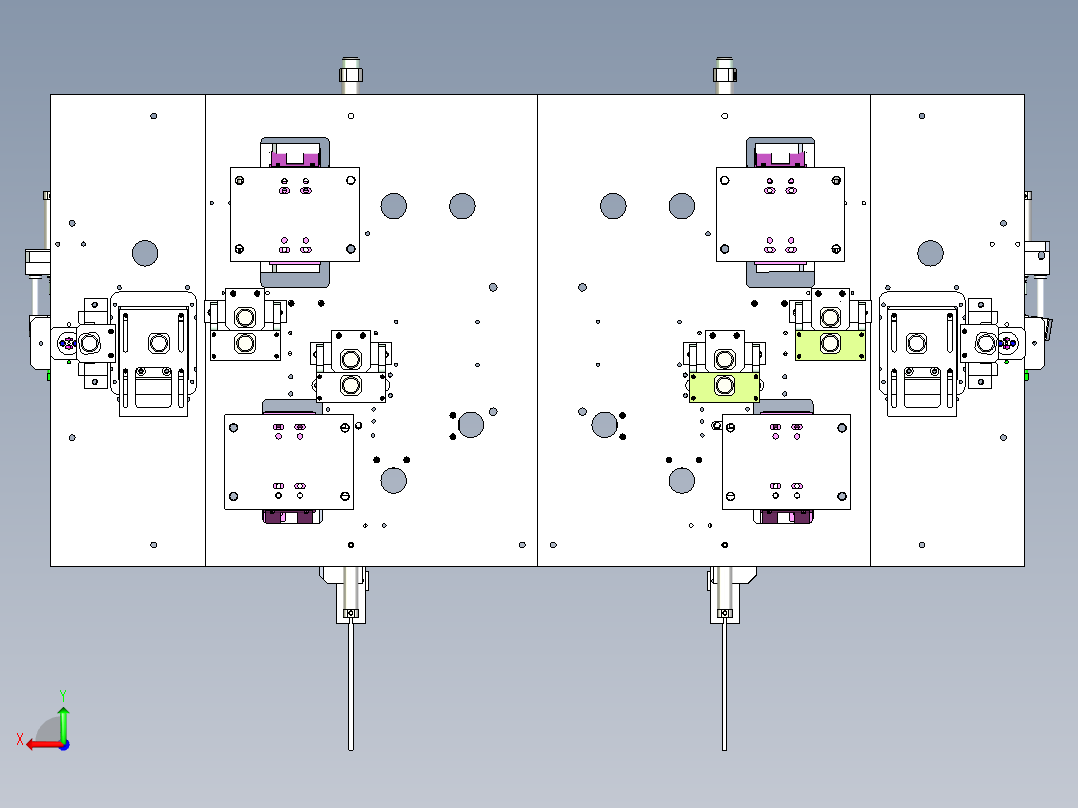 Y
X