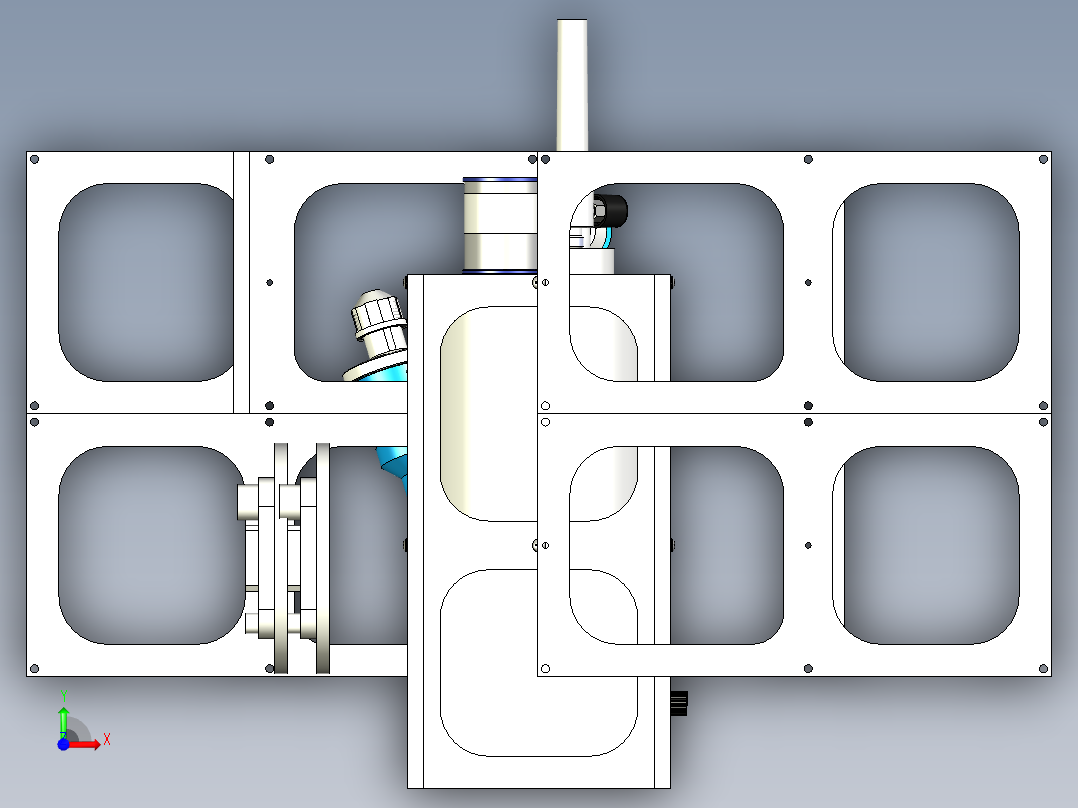 Y
X