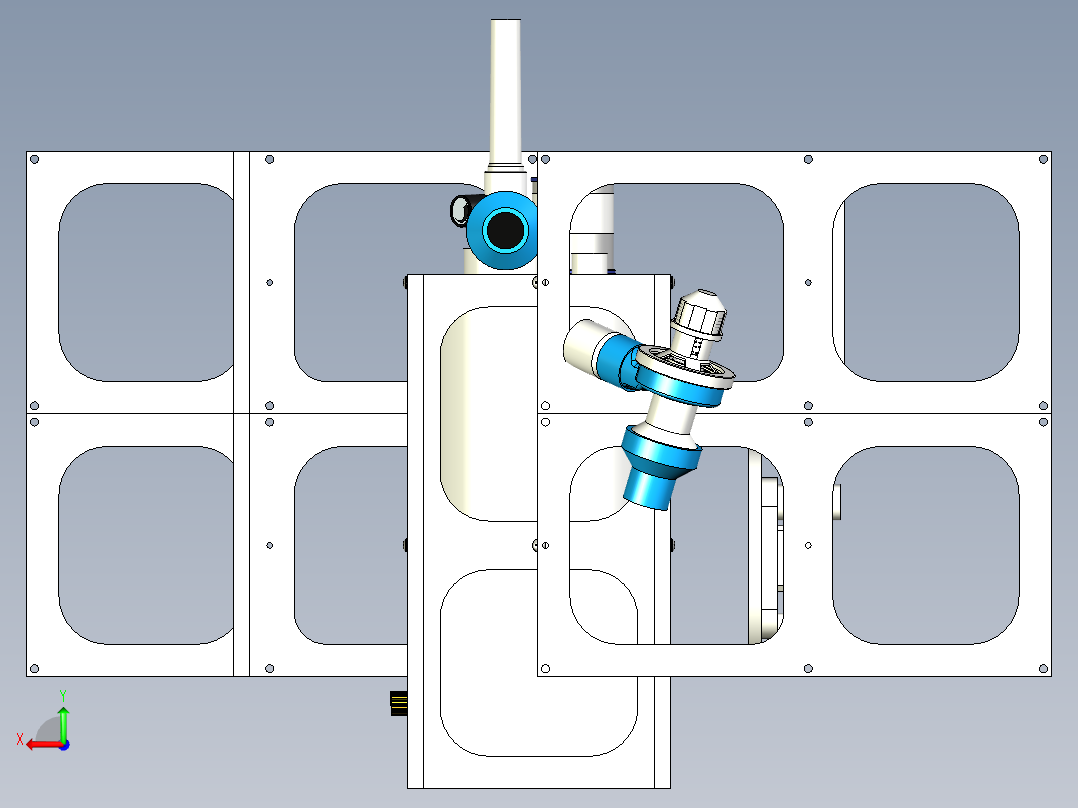 Y
X