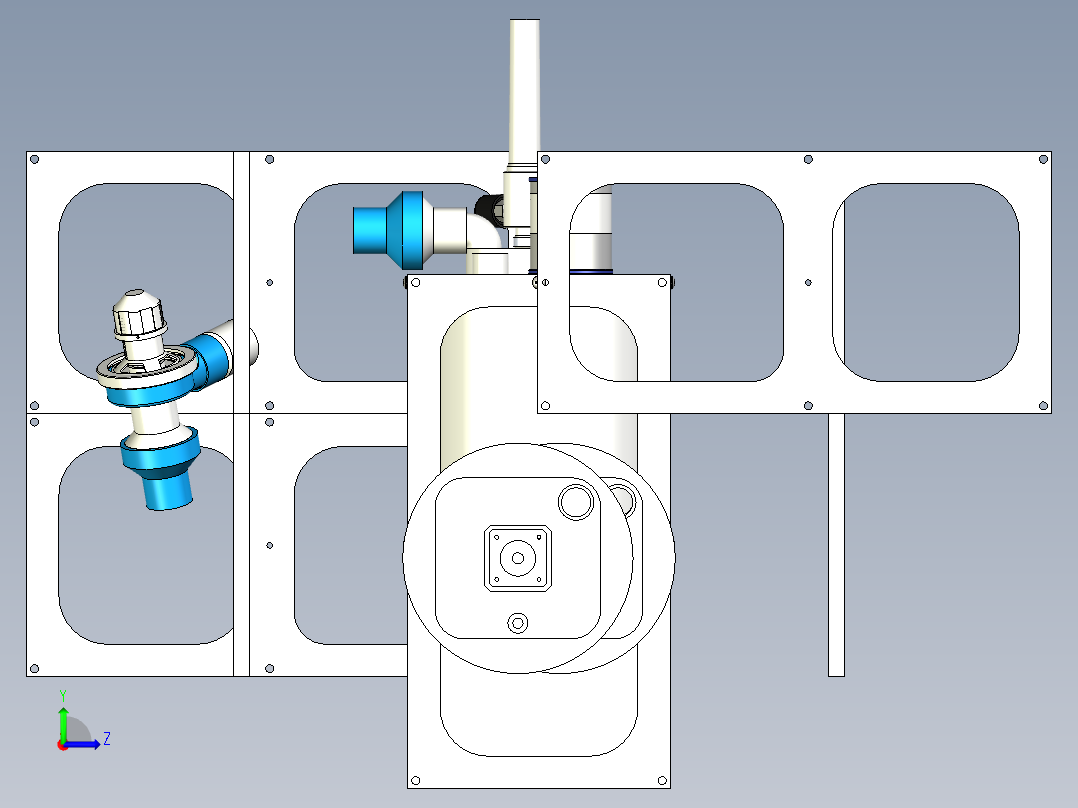 Y
Z