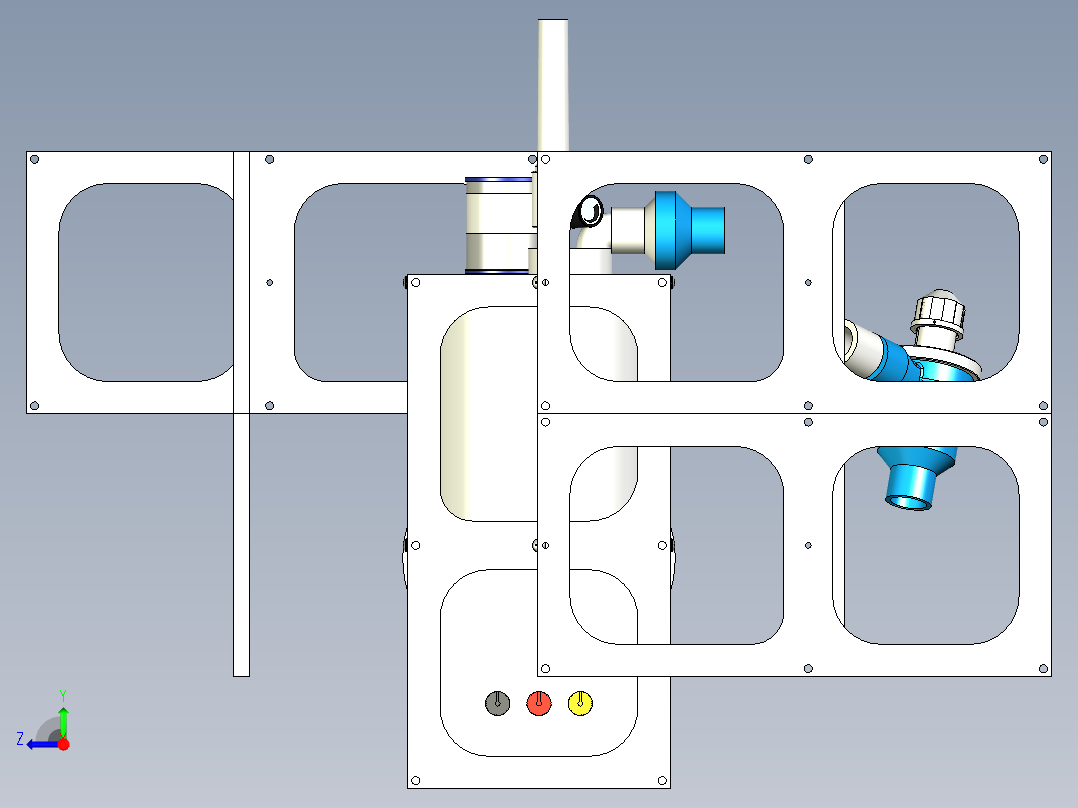 Y
Z