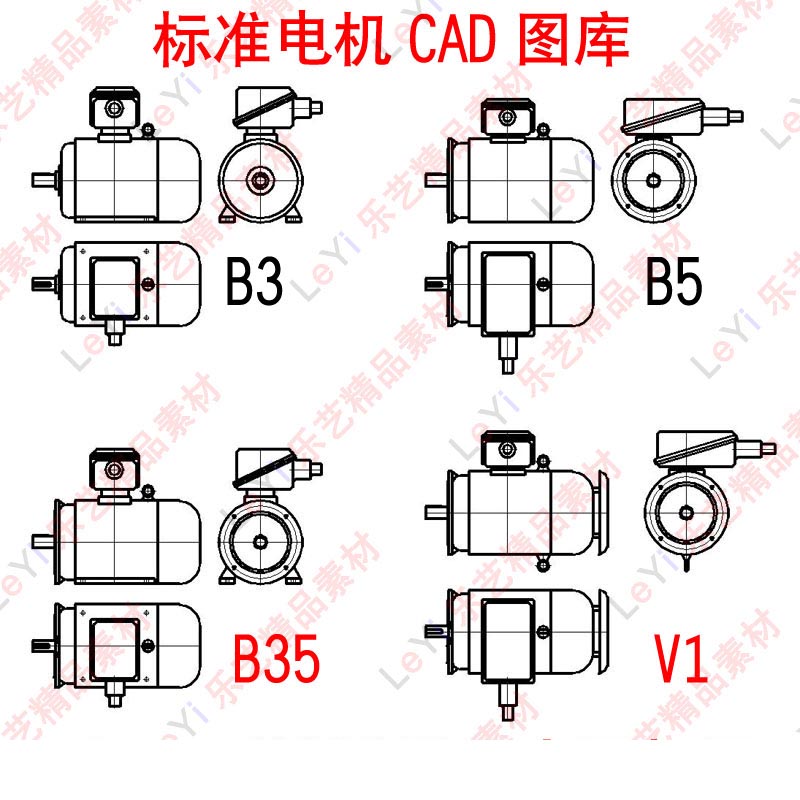 标准电机 CAD 图库

B3

B5

B35

V1

LeYi 乐艺精品素材