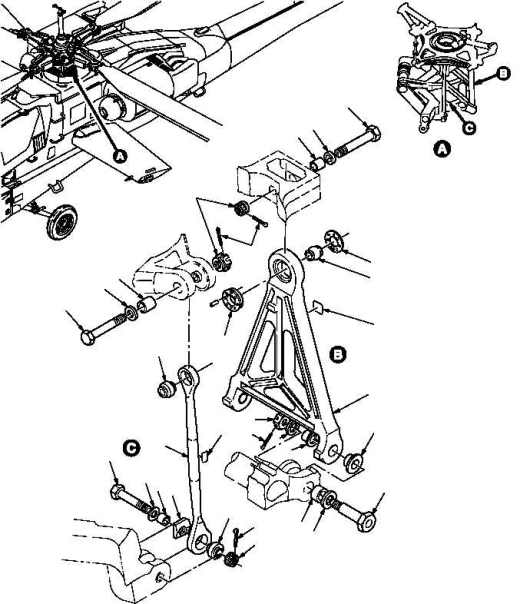 A

B

C

A

B

C