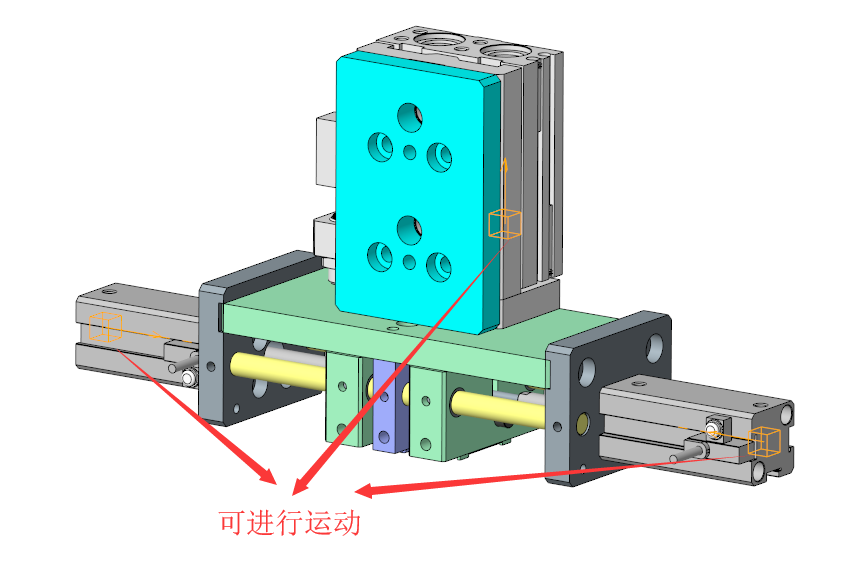 可进行运动