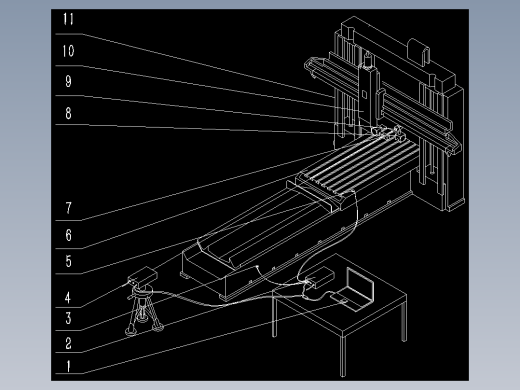 11
10
9
8
7
6
5
4
3
2
1