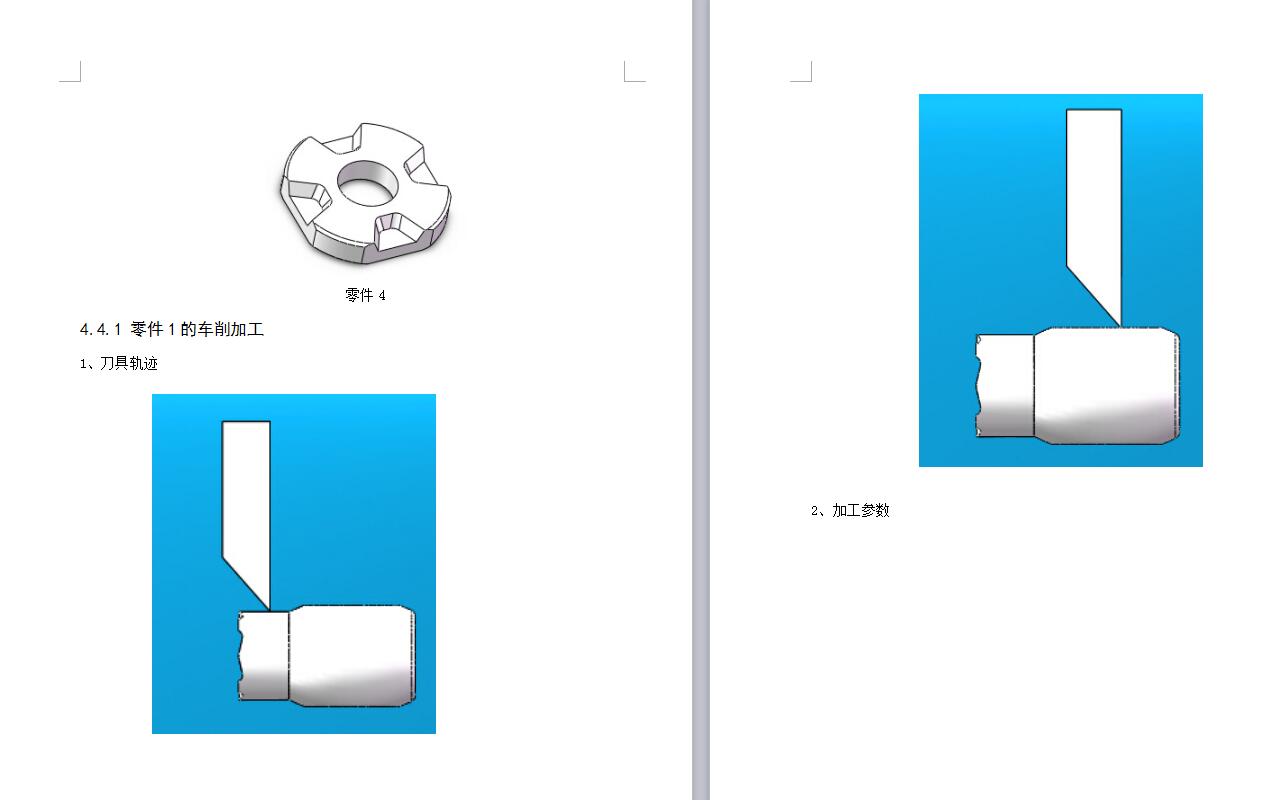 零件 4

4.4.1 零件 1 的车削加工

1、刀具轨迹

2、加工参数