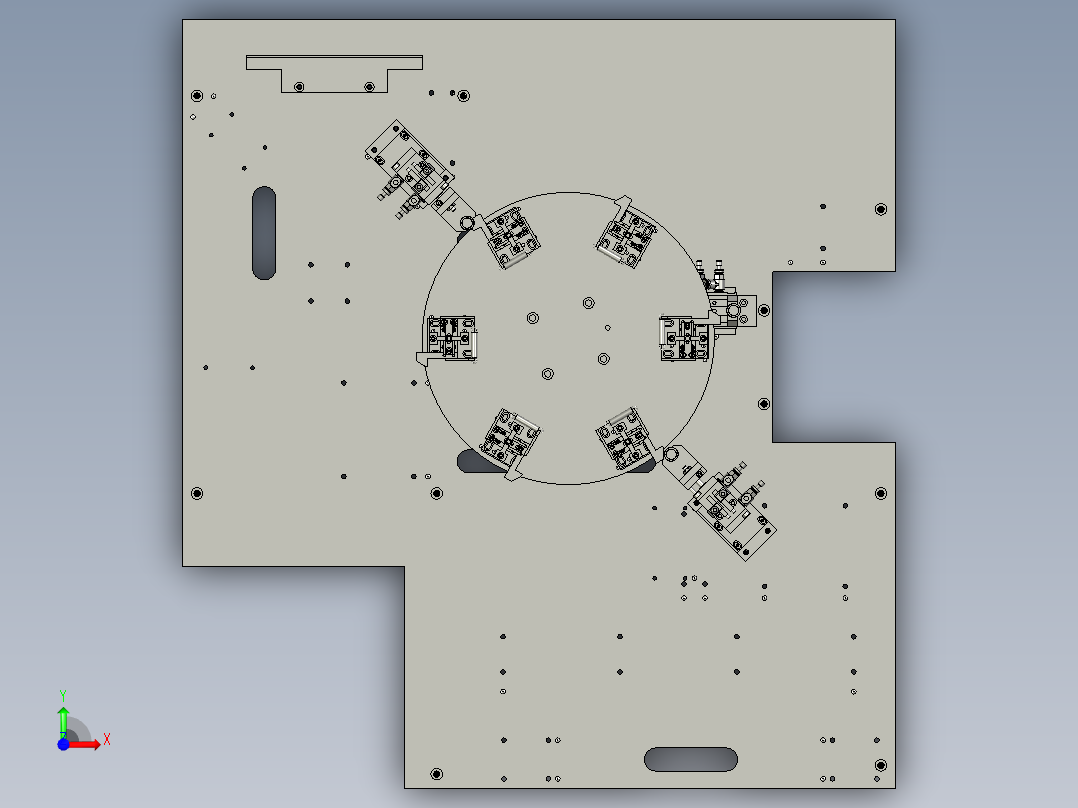 Y
X