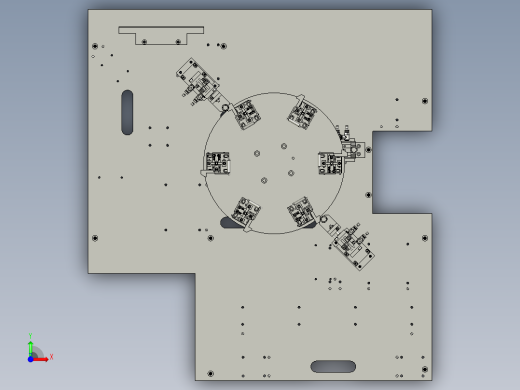 Y
X