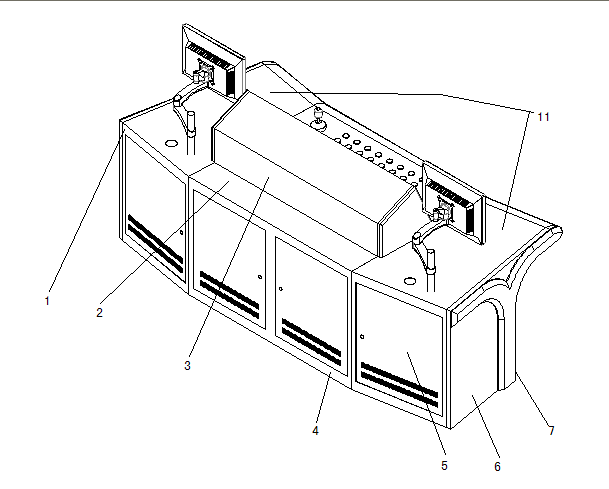 11
1
2
3
4
5
6
7