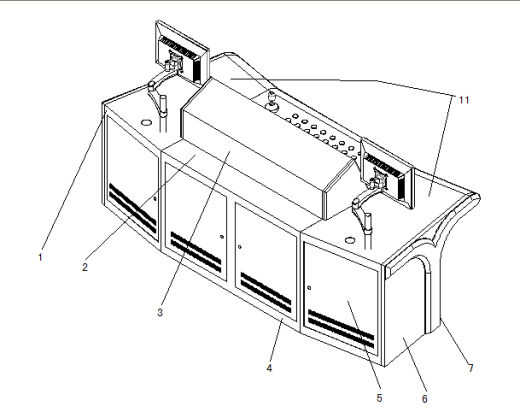 11
1
2
3
4
5
6
7