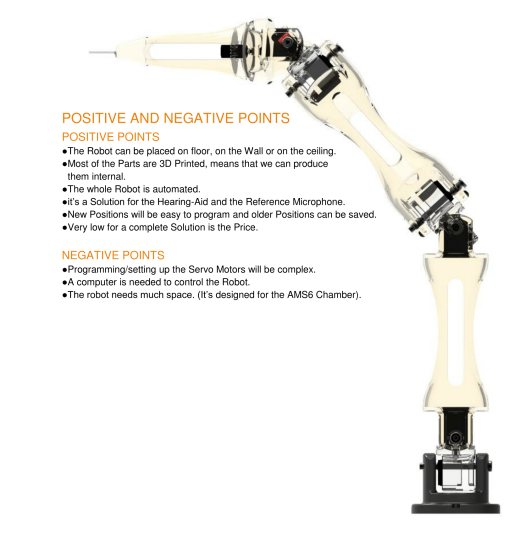 POSITIVE AND NEGATIVE POINTS

POSITIVE POINTS

●The Robot can be placed on floor, on the Wall or on the ceiling.
●Most of the Parts are 3D Printed, means that we can produce them internal.
●The whole Robot is automated.
●it's a Solution for the Hearing-Aid and the Reference Microphone.
●New Positions will be easy to program and older Positions can be saved.
●Very low for a complete Solution is the Price.

NEGATIVE POINTS

●Programming/setting up the Servo Motors will be complex.
●A computer is needed to control the Robot.
●The robot needs much space. (It's designed for the AMS6 Chamber).