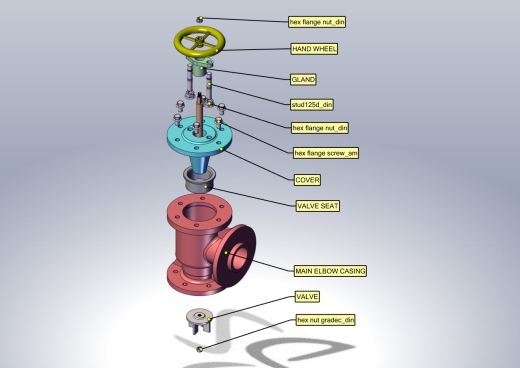 hex flange nut_din

HAND WHEEL

GLAND

stud125d_din

hex flange nut_din

hex flange screw_am

COVER

VALVE SEAT

MAIN ELBOW CASING

VALVE

hex nut gradec_din