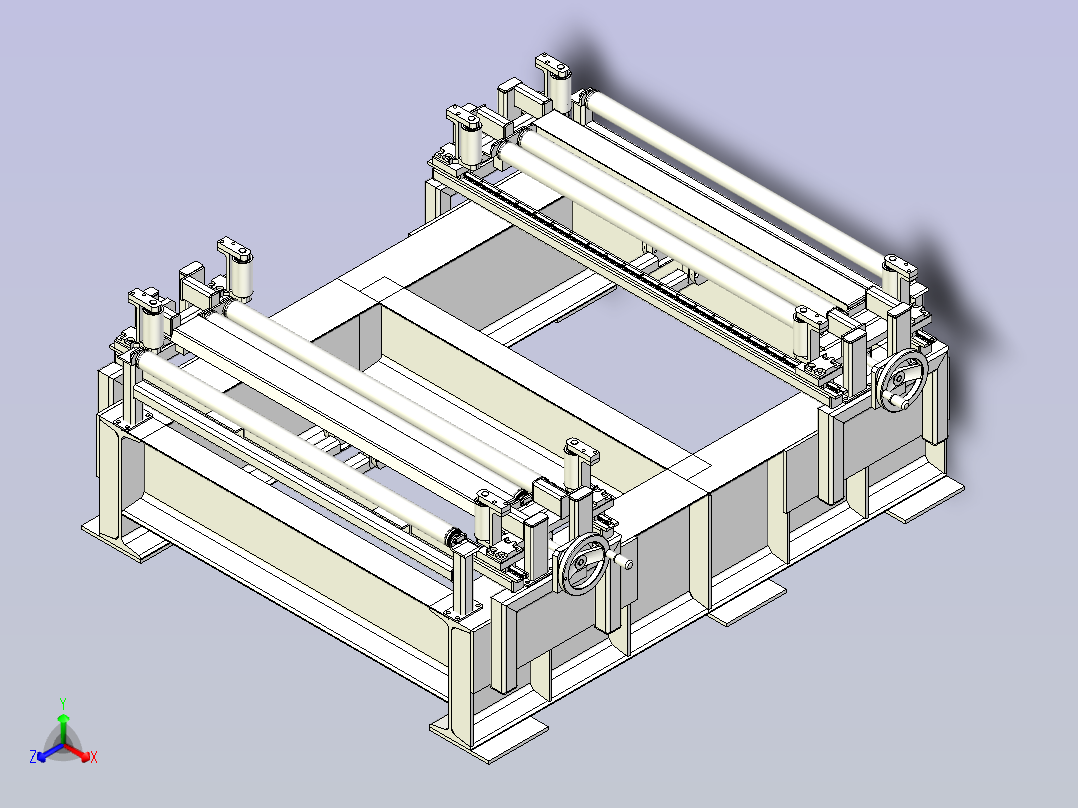 Y
Z
X