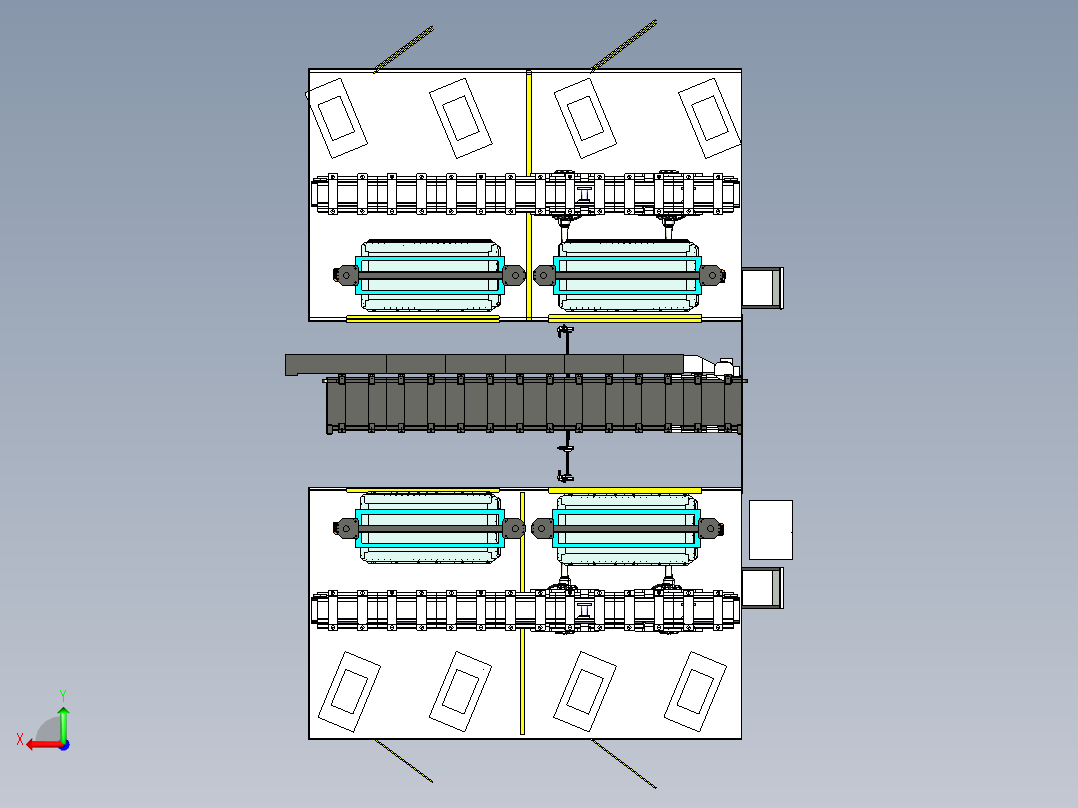 Y
X