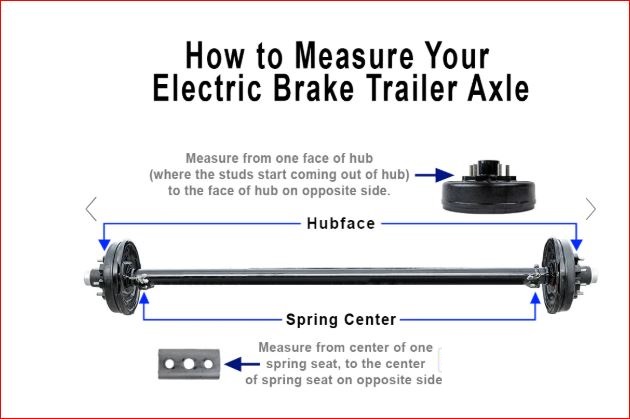 How to Measure Your Electric Brake Trailer Axle

Measure from one face of hub (where the studs start coming out of hub) to the face of hub on opposite side.

Hubface

Spring Center

Measure from center of one spring seat, to the center of spring seat on opposite side