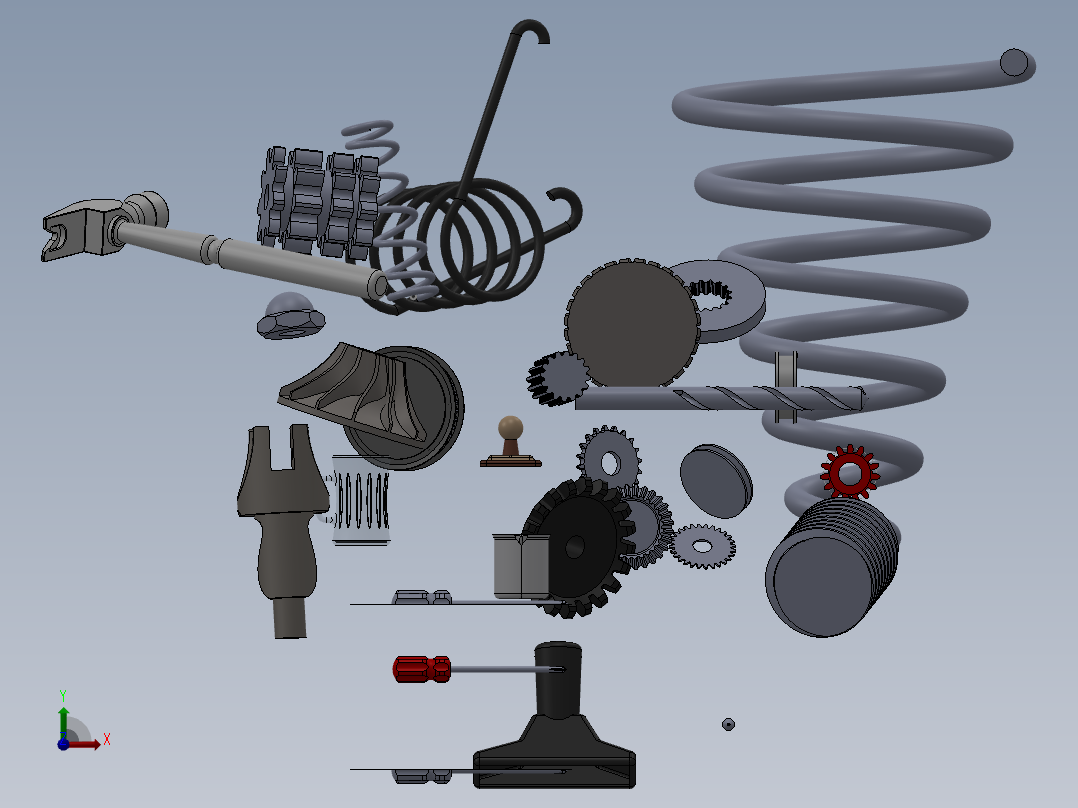 Y
X