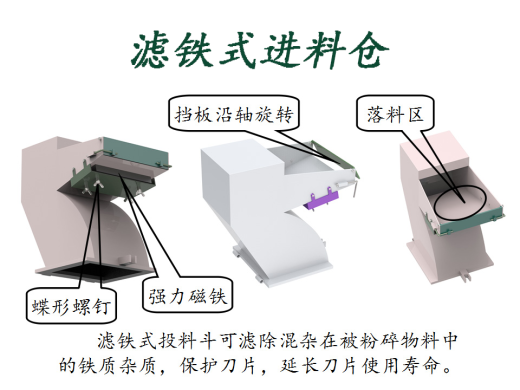 滤铁式进料仓

挡板沿轴旋转

落料区

蝶形螺钉

强力磁铁

滤铁式投料斗可滤除混杂在被粉碎物料中的铁质杂质，保护刀片，延长刀片使用寿命。