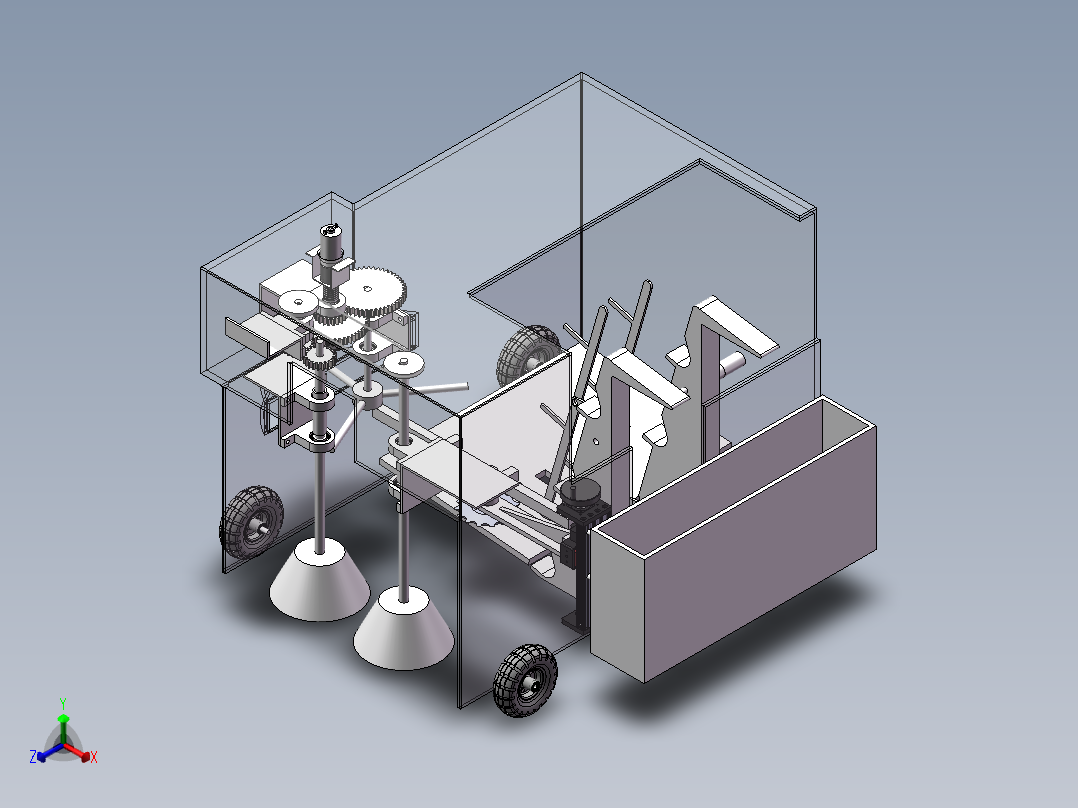 Y
Z
X