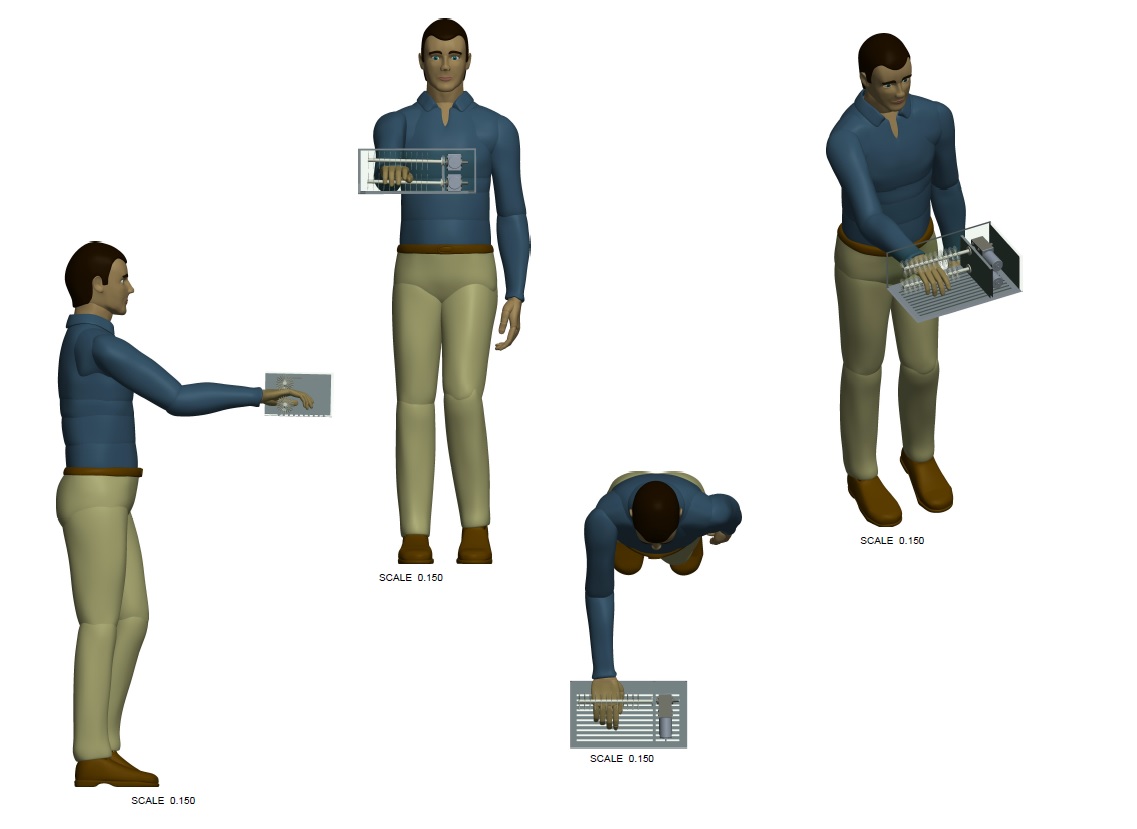 SCALE 0.150

SCALE 0.150

SCALE 0.150

SCALE 0.150