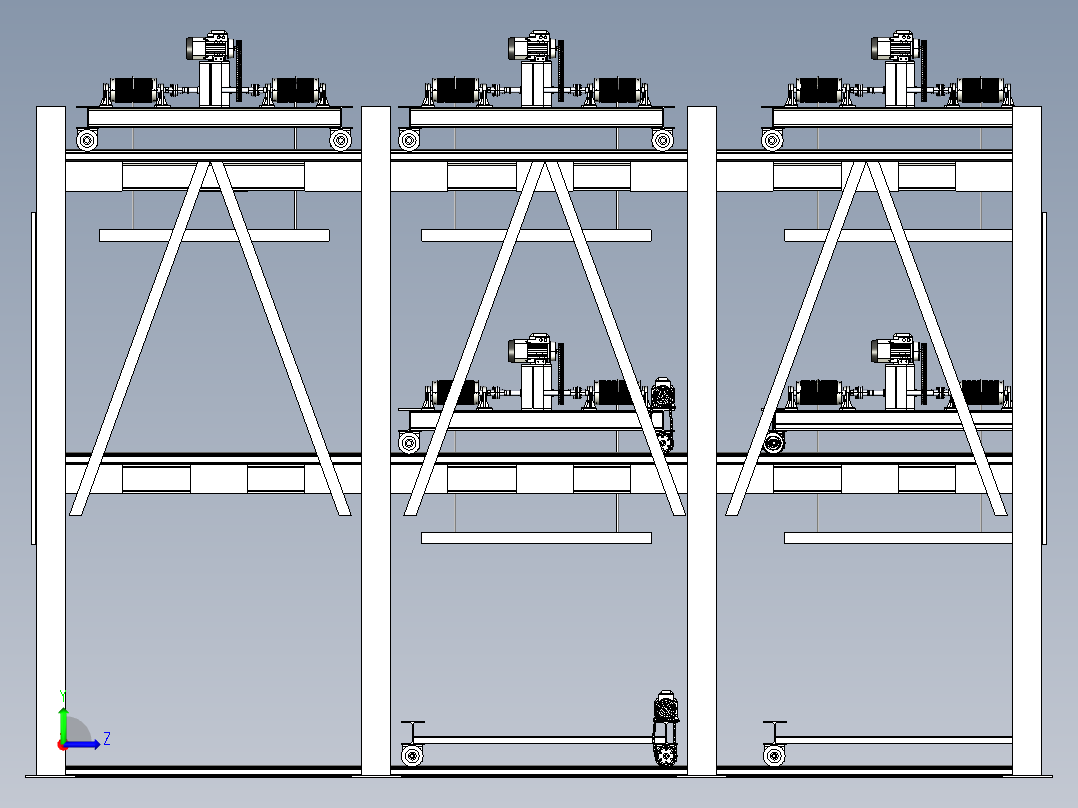 Y
Z