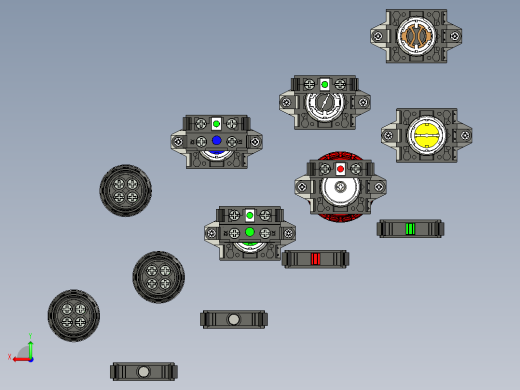 Y
X