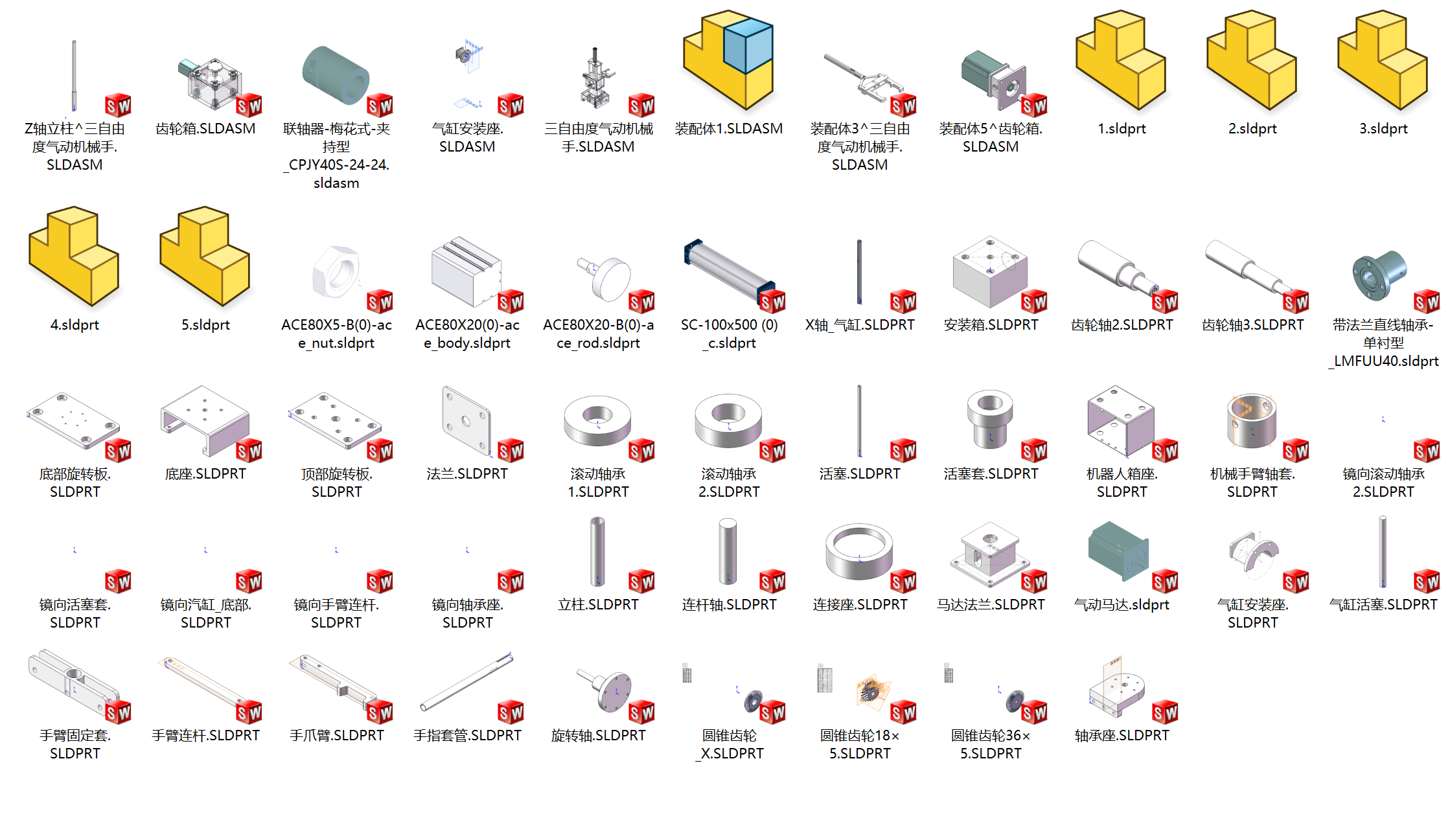 Z轴立柱^三自由度气动机械手.SLDASM

齿轮箱.SLDASM

联轴器-梅花式-夹持型_CPJY40S-24-24.sldasm

气缸安装座.SLDASM

三自由度气动机械手.SLDASM

装配体1.SLDASM

装配体3^三自由度气动机械手.SLDASM

装配体5^齿轮箱.SLDASM

1.sldprt

2.sldprt

3.sldprt

4.sldprt

5.sldprt

ACE80X5-B(0)-ace_nut.sldprt

ACE80X20(0)-ace_body.sldprt

ACE80X20-B(0)-ace_rod.sldprt

SC-100x500 (0)_c.sldprt

X轴_气缸.SLDPRT

安装箱.SLDPRT

齿轮轴2.SLDPRT

齿轮轴3.SLDPRT

带法兰直线轴承-单衬型_LMFUU40.sldprt

底部旋转板.SLDPRT

底座.SLDPRT

顶部旋转板.SLDPRT

法兰.SLDPRT

滚动轴承1.SLDPRT

滚动轴承2.SLDPRT

活塞.SLDPRT

活塞套.SLDPRT

机器人箱座.SLDPRT

机械手臂轴套.SLDPRT

镜向滚动轴承2.SLDPRT

镜向活塞套.SLDPRT

镜向汽缸_底部.SLDPRT

镜向手臂连杆.SLDPRT

镜向轴承座.SLDPRT

立柱.SLDPRT

连杆轴.SLDPRT

连接座.SLDPRT

马达法兰.SLDPRT

气动马达.sldprt

气缸安装座.SLDPRT

气缸活塞.SLDPRT

手臂固定套.SLDPRT

手臂连杆.SLDPRT

手爪臂.SLDPRT

手指套管.SLDPRT

旋转轴.SLDPRT

圆锥齿轮_X.SLDPRT

圆锥齿轮18×5.SLDPRT

圆锥齿轮36×5.SLDPRT

轴承座.SLDPRT