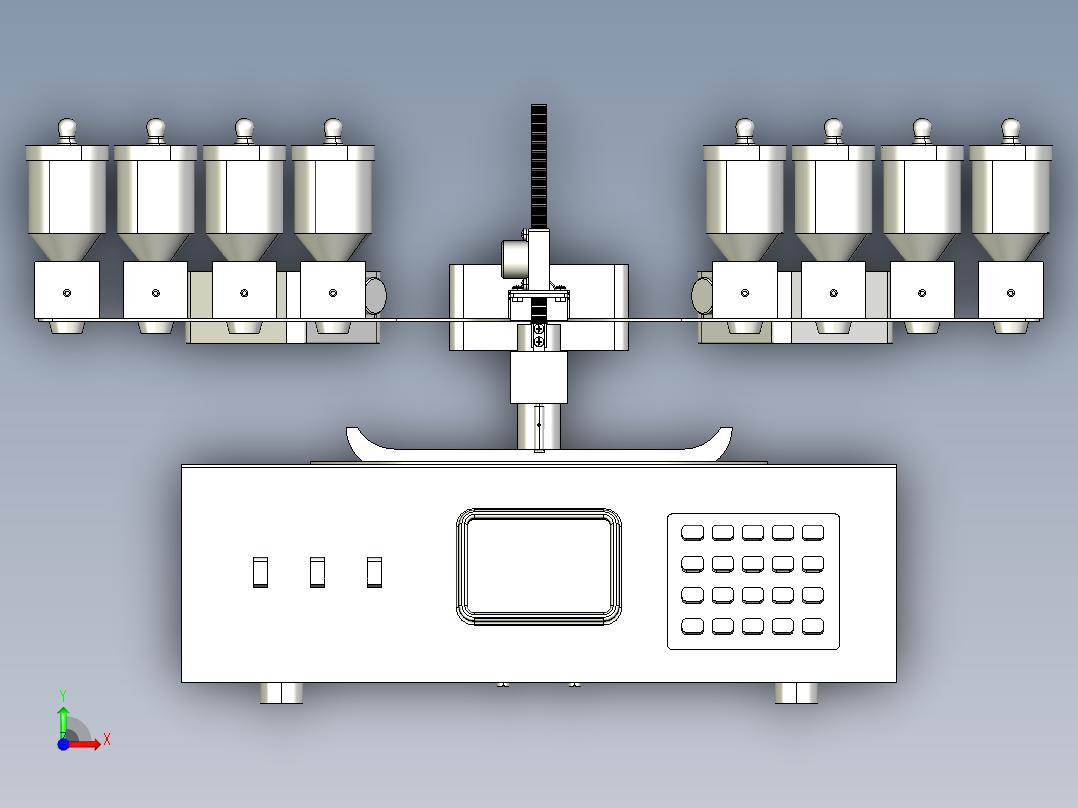 Y
X