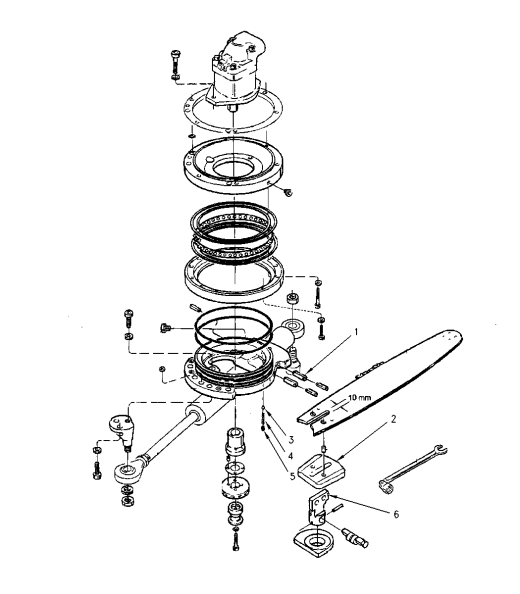 1
10 mm
2
3
4
5
6