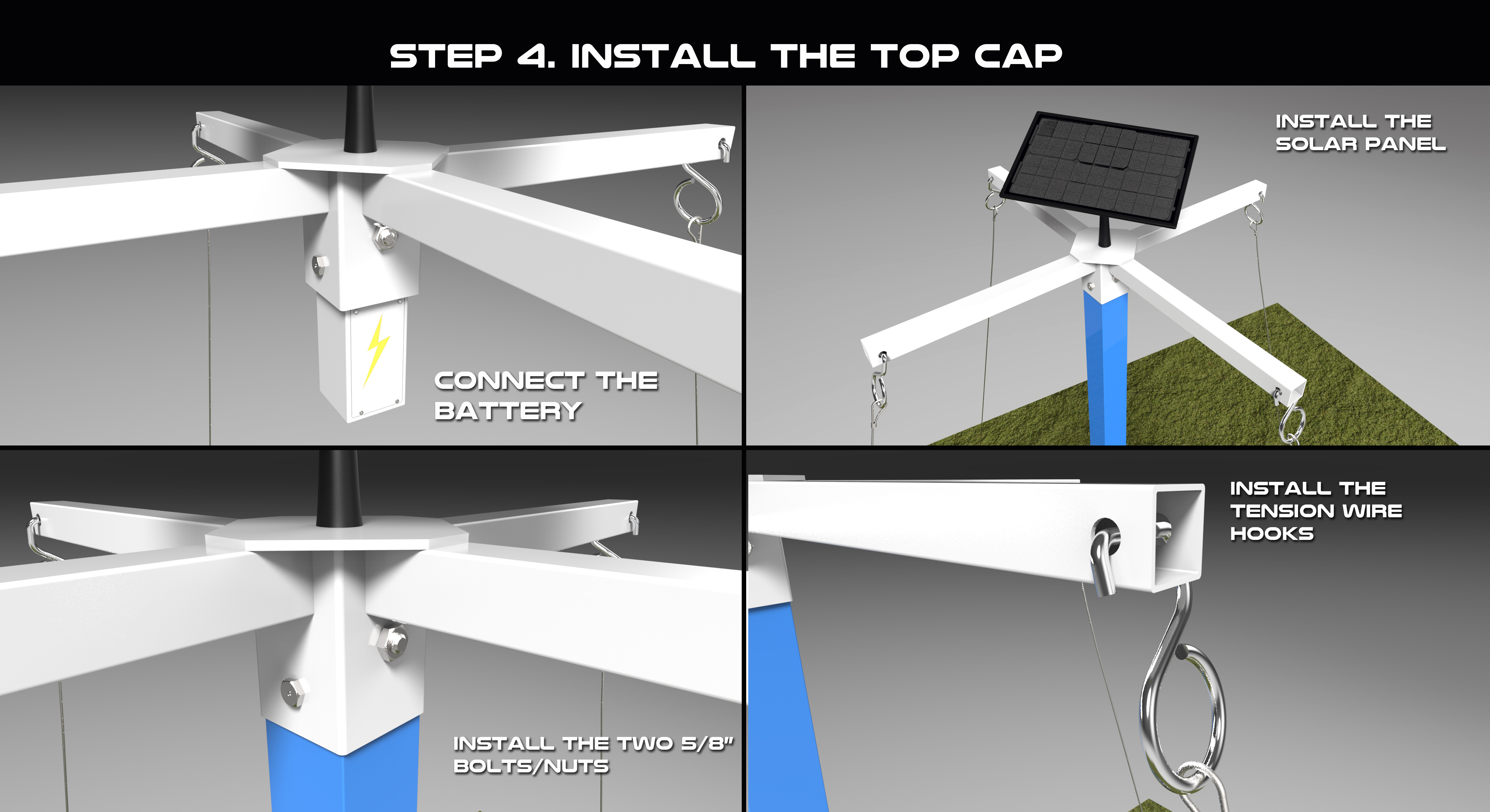 STEP 4. INSTALL THE TOP CAP

CONNECT THE BATTERY

INSTALL THE SOLAR PANEL

INSTALL THE TWO 5/8" BOLTS/NUTS

INSTALL THE TENSION WIRE HOOKS