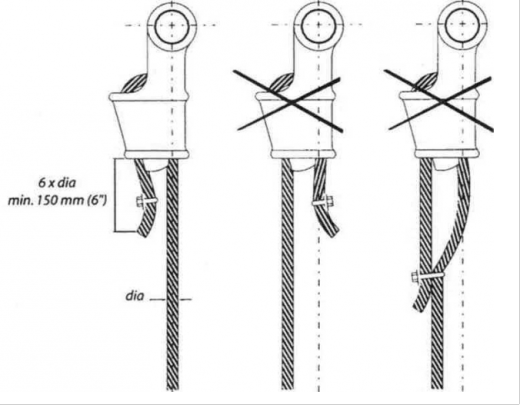 6 x dia
min. 150 mm (6")

dia