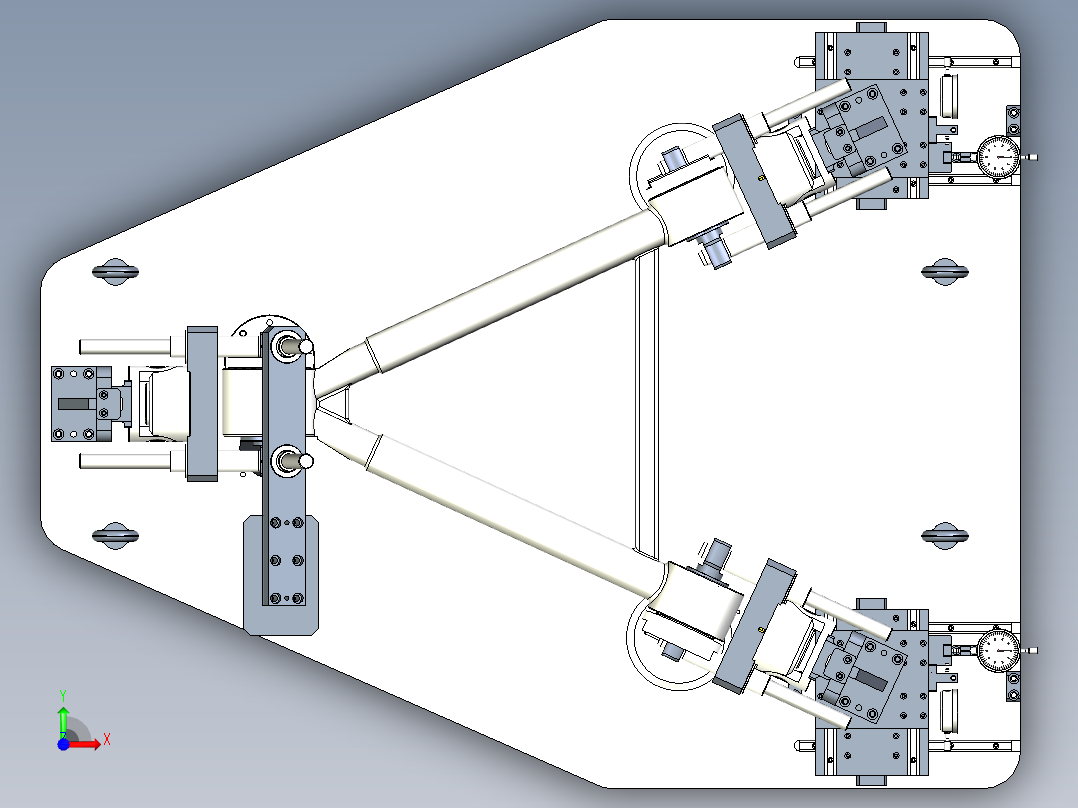 Y
X