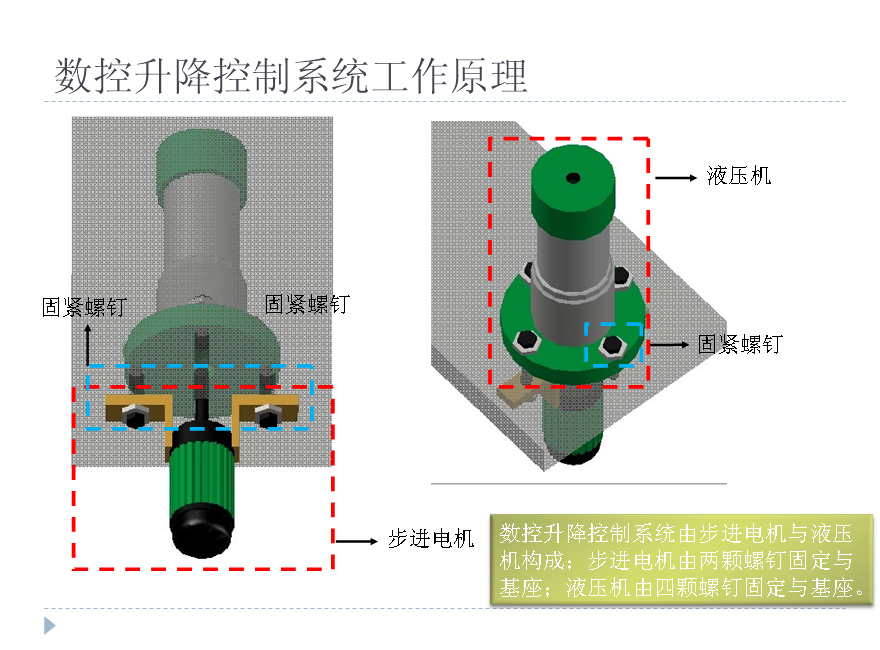 数控升降控制系统工作原理

固紧螺钉

固紧螺钉

步进电机

液压机

固紧螺钉

数控升降控制系统由步进电机与液压机构成；步进电机由两颗螺钉固定与基座；液压机由四颗螺钉固定与基座。