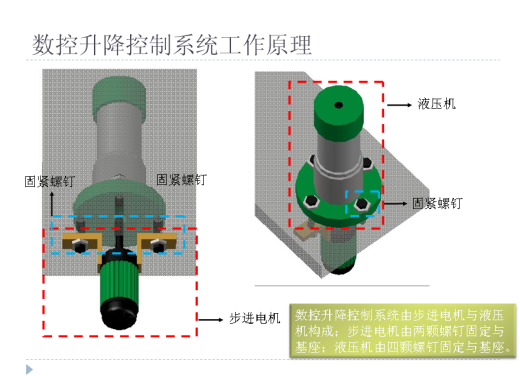 数控升降控制系统工作原理

固紧螺钉

固紧螺钉

步进电机

液压机

固紧螺钉

数控升降控制系统由步进电机与液压机构成；步进电机由两颗螺钉固定与基座；液压机由四颗螺钉固定与基座。