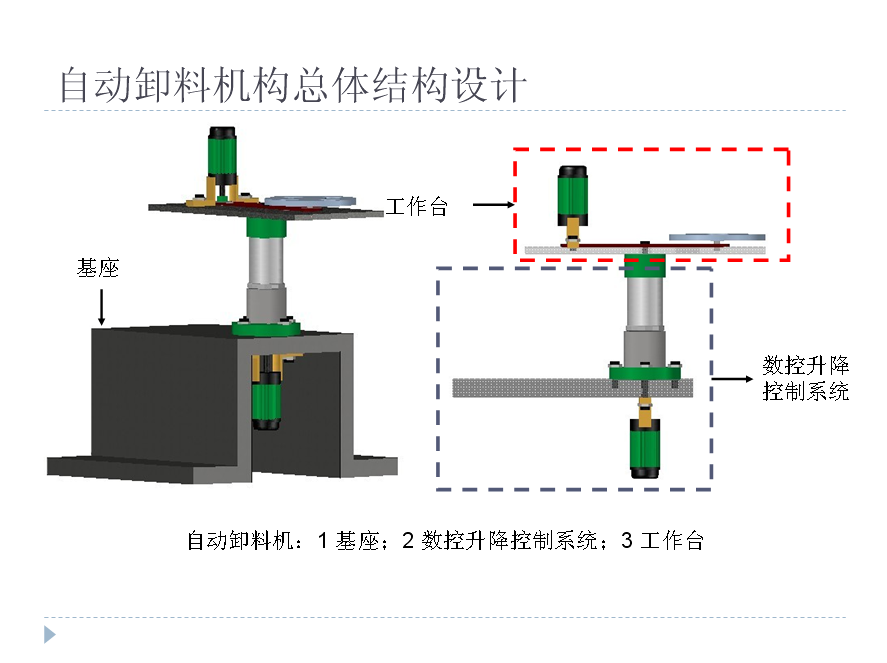 自动卸料机构总体结构设计

工作台

基座

数控升降控制系统

自动卸料机：1 基座；2 数控升降控制系统；3 工作台