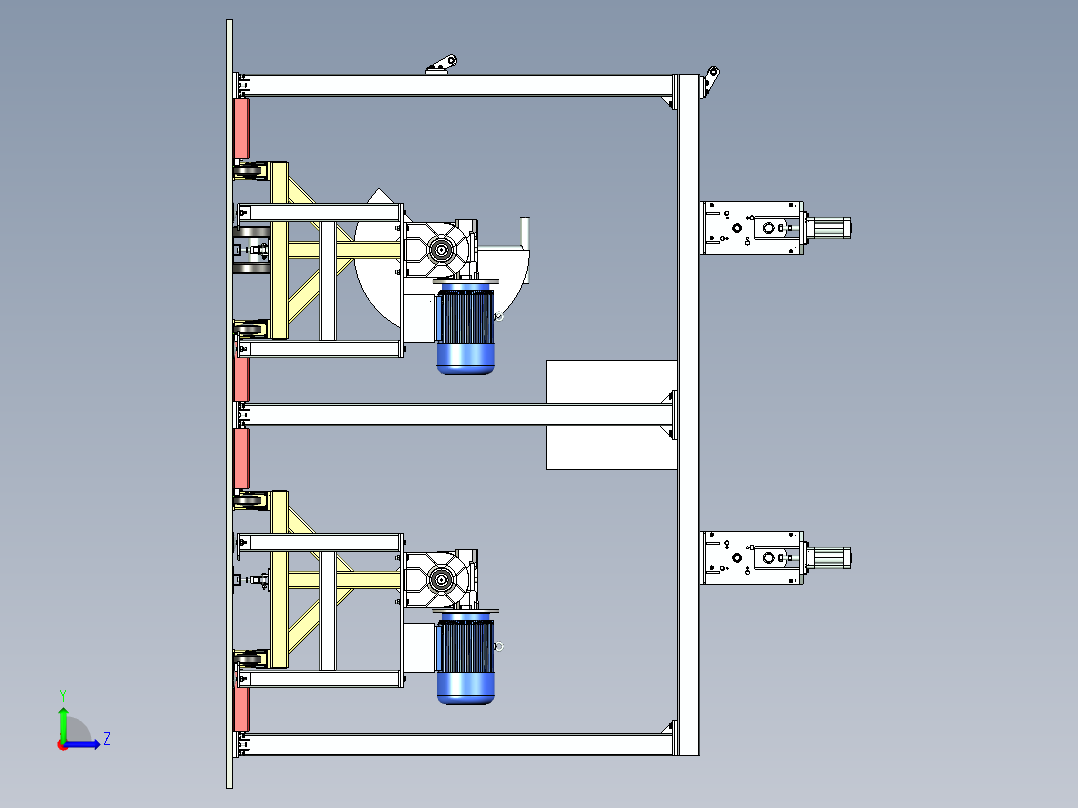 Y
Z