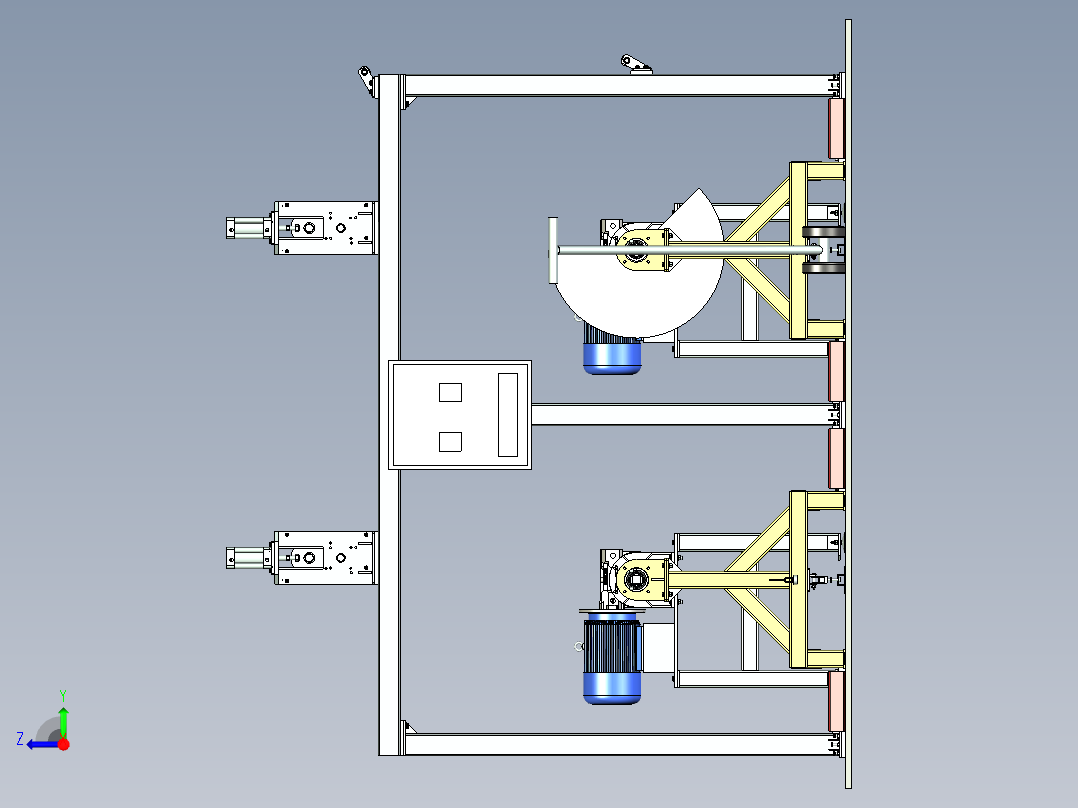 Y
Z