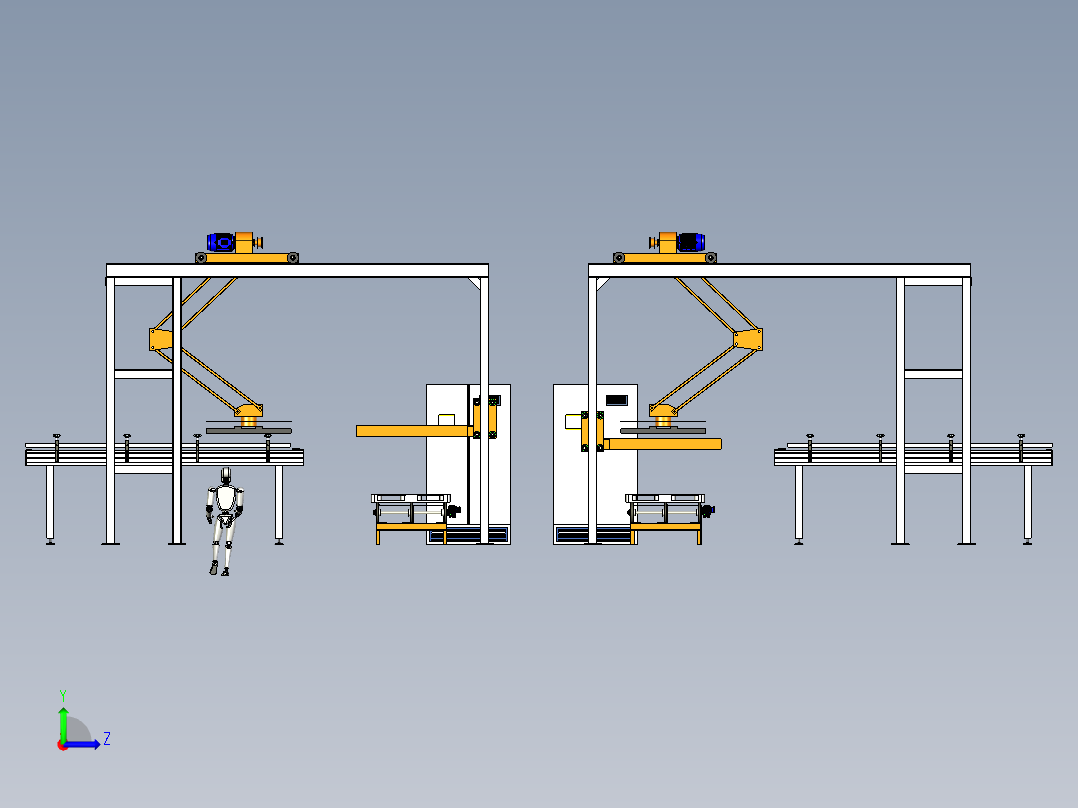 Y
Z