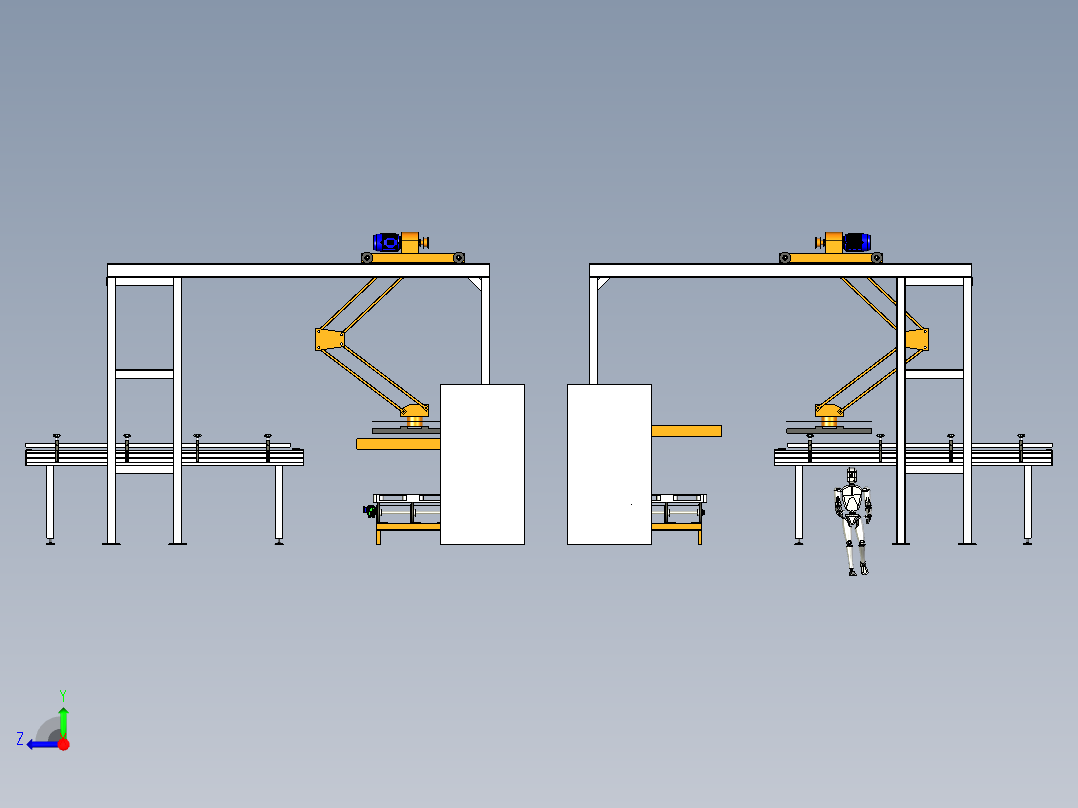 Y
Z