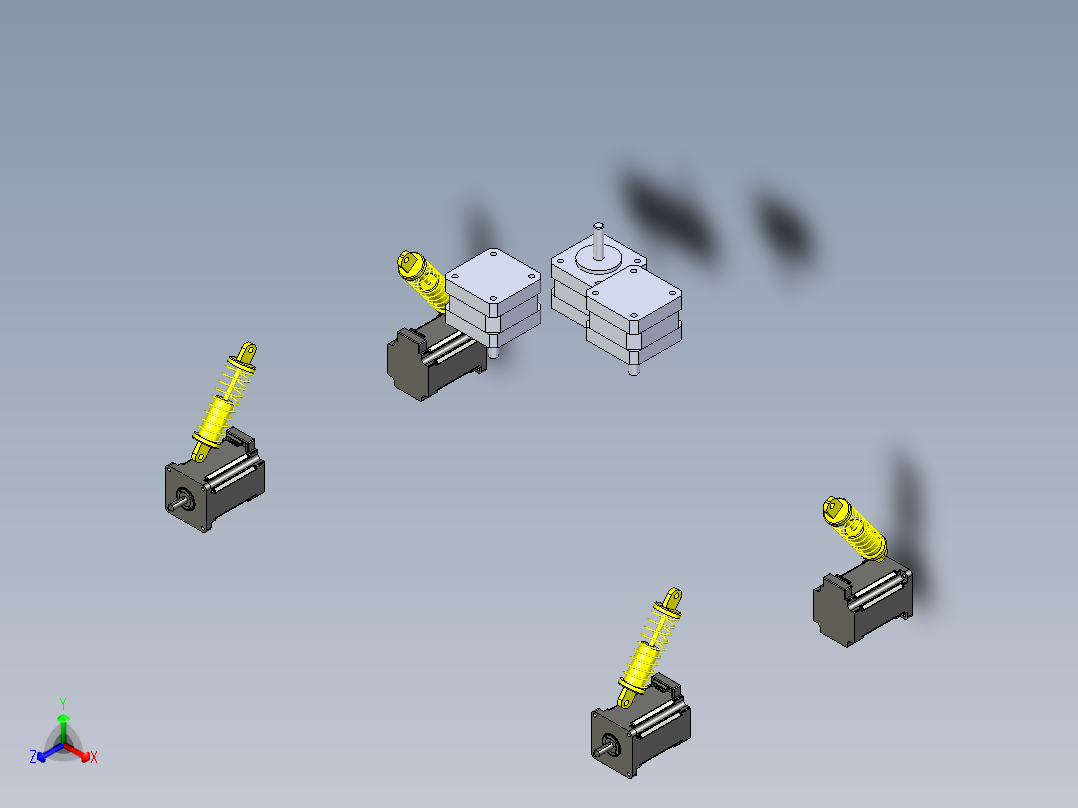 Y
Z
X