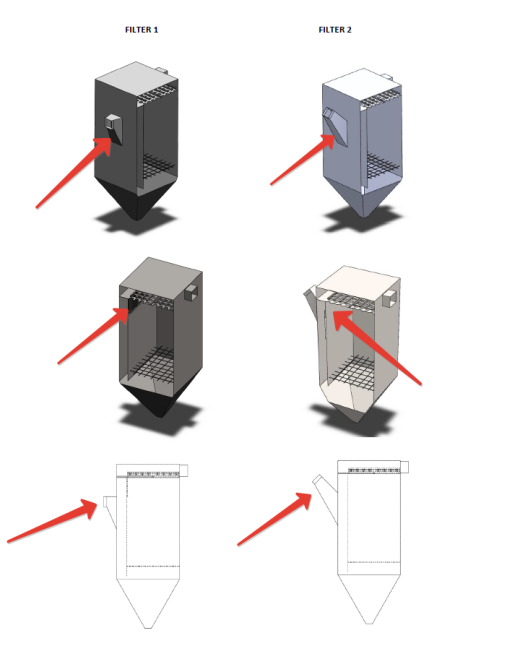 FILTER 1

FILTER 2