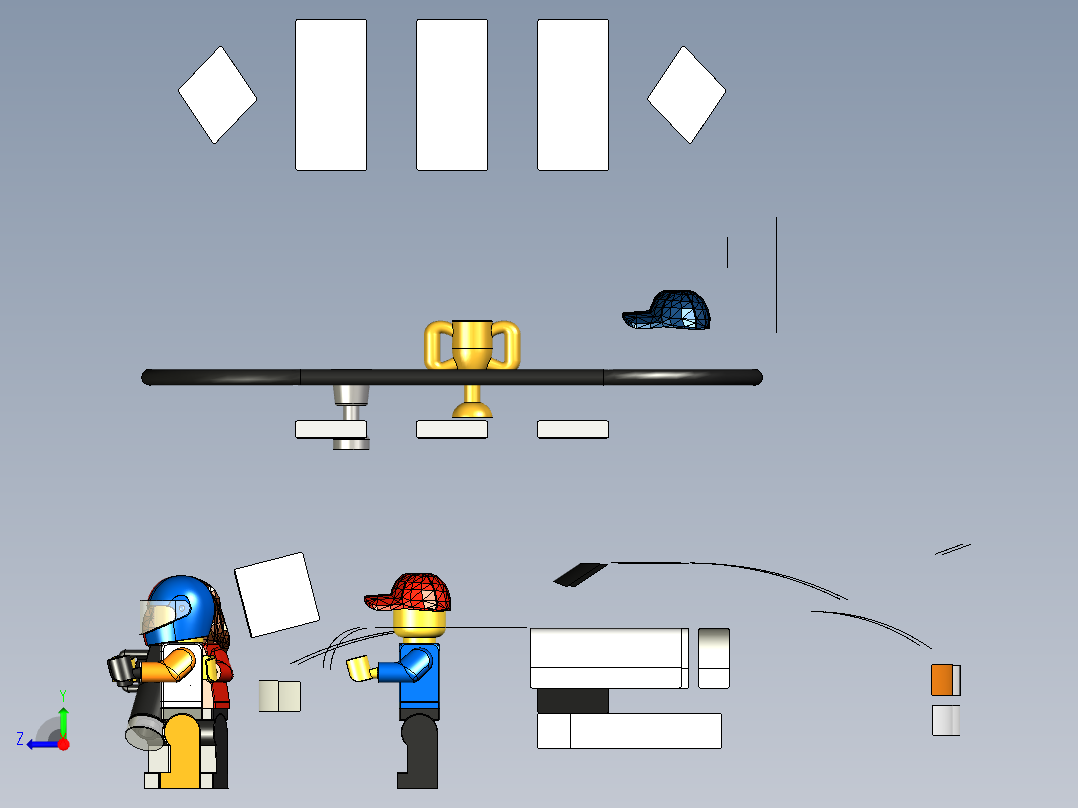 Y
Z