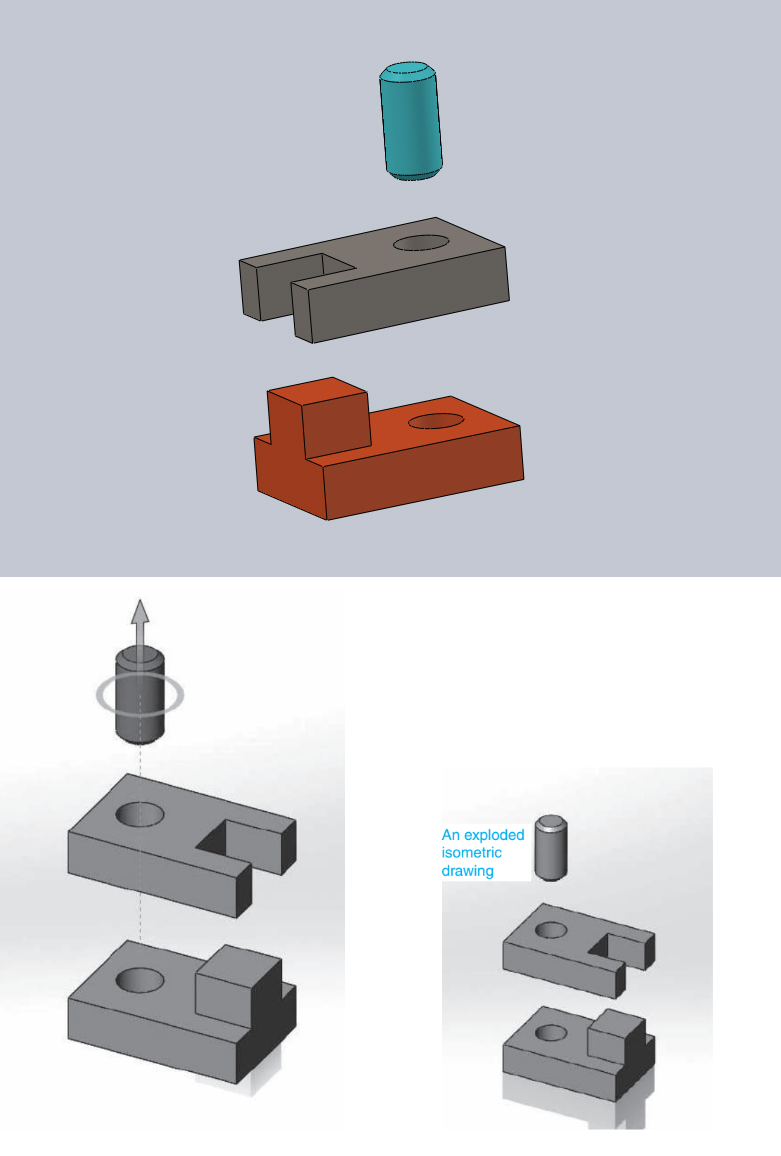 An exploded isometric drawing