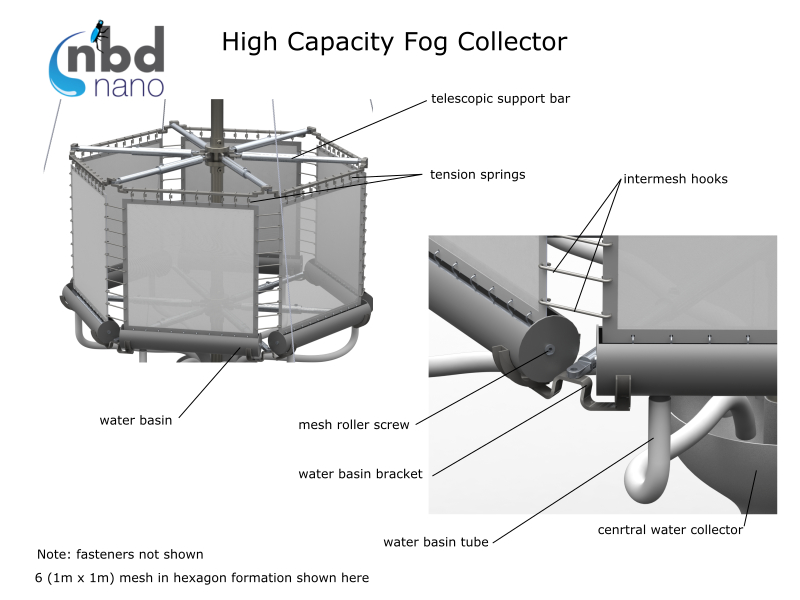 nbd
nano

High Capacity Fog Collector

telescopic support bar

tension springs

intermesh hooks

water basin

mesh roller screw

water basin bracket

water basin tube

cenrtral water collector

Note: fasteners not shown

6 (1m x 1m) mesh in hexagon formation shown here