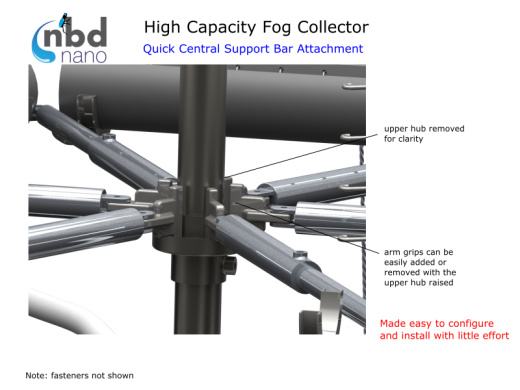 nbd nano

High Capacity Fog Collector

Quick Central Support Bar Attachment

upper hub removed for clarity

arm grips can be easily added or removed with the upper hub raised

Made easy to configure and install with little effort

Note: fasteners not shown