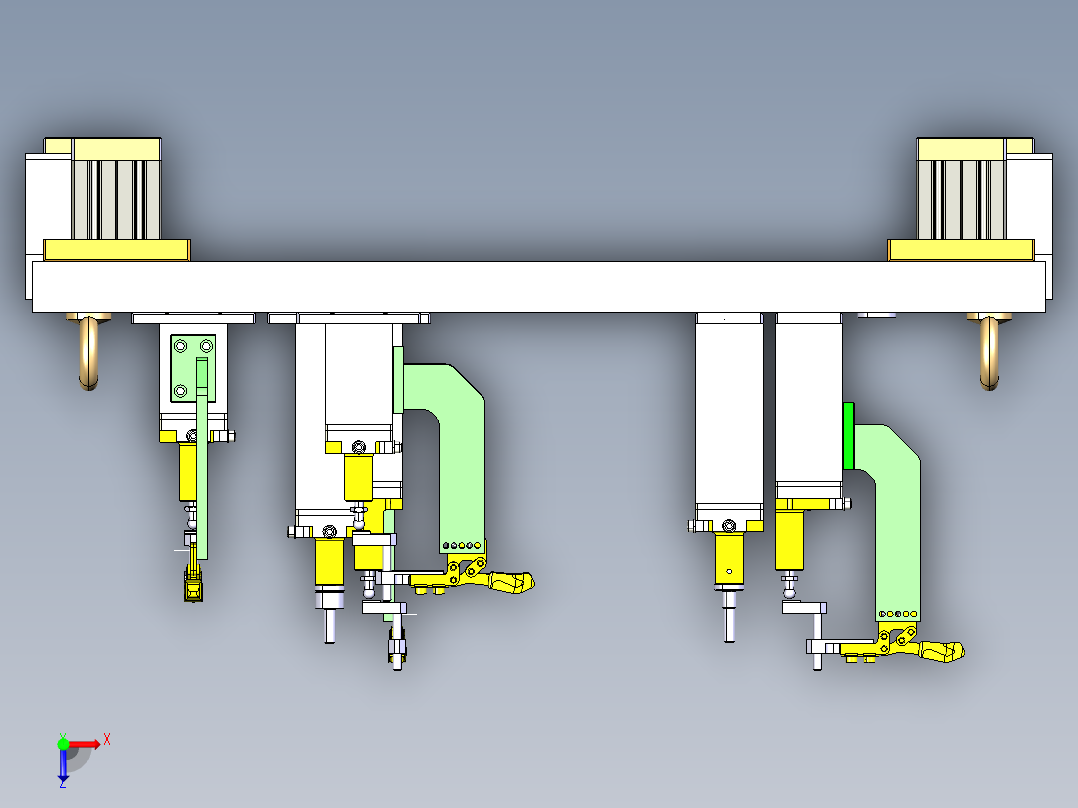 X
Z