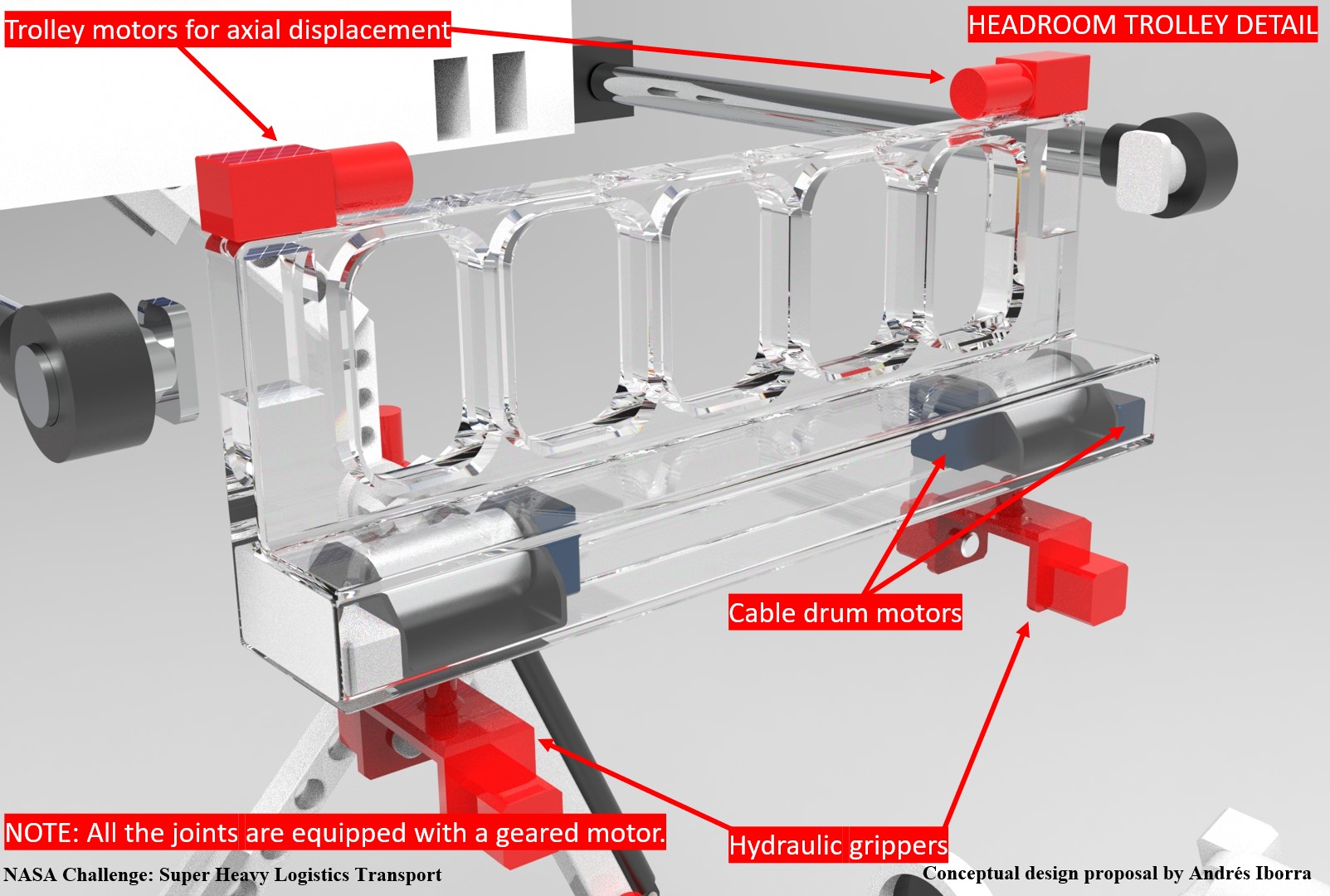 Trolley motors for axial displacement

HEADROOM TROLLEY DETAIL

Cable drum motors

NOTE: All the joints are equipped with a geared motor.

Hydraulic grippers

NASA Challenge: Super Heavy Logistics Transport

Conceptual design proposal by Andrés Iborra