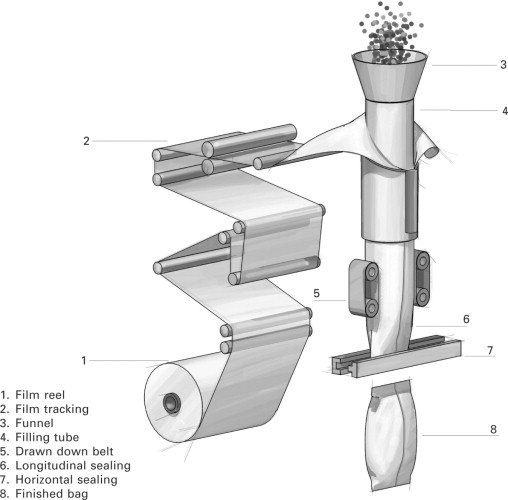 3

4

2

5

6

7

1

8

1. Film reel
2. Film tracking
3. Funnel
4. Filling tube
5. Drawn down belt
6. Longitudinal sealing
7. Horizontal sealing
8. Finished bag