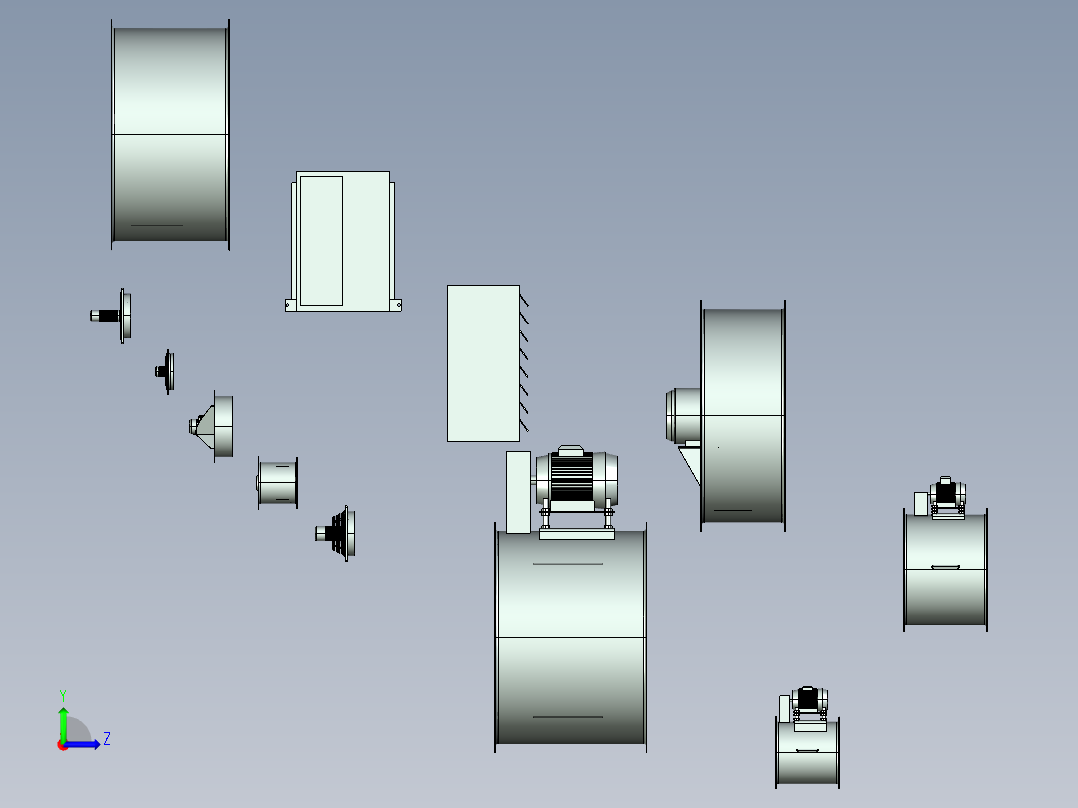 Y
Z